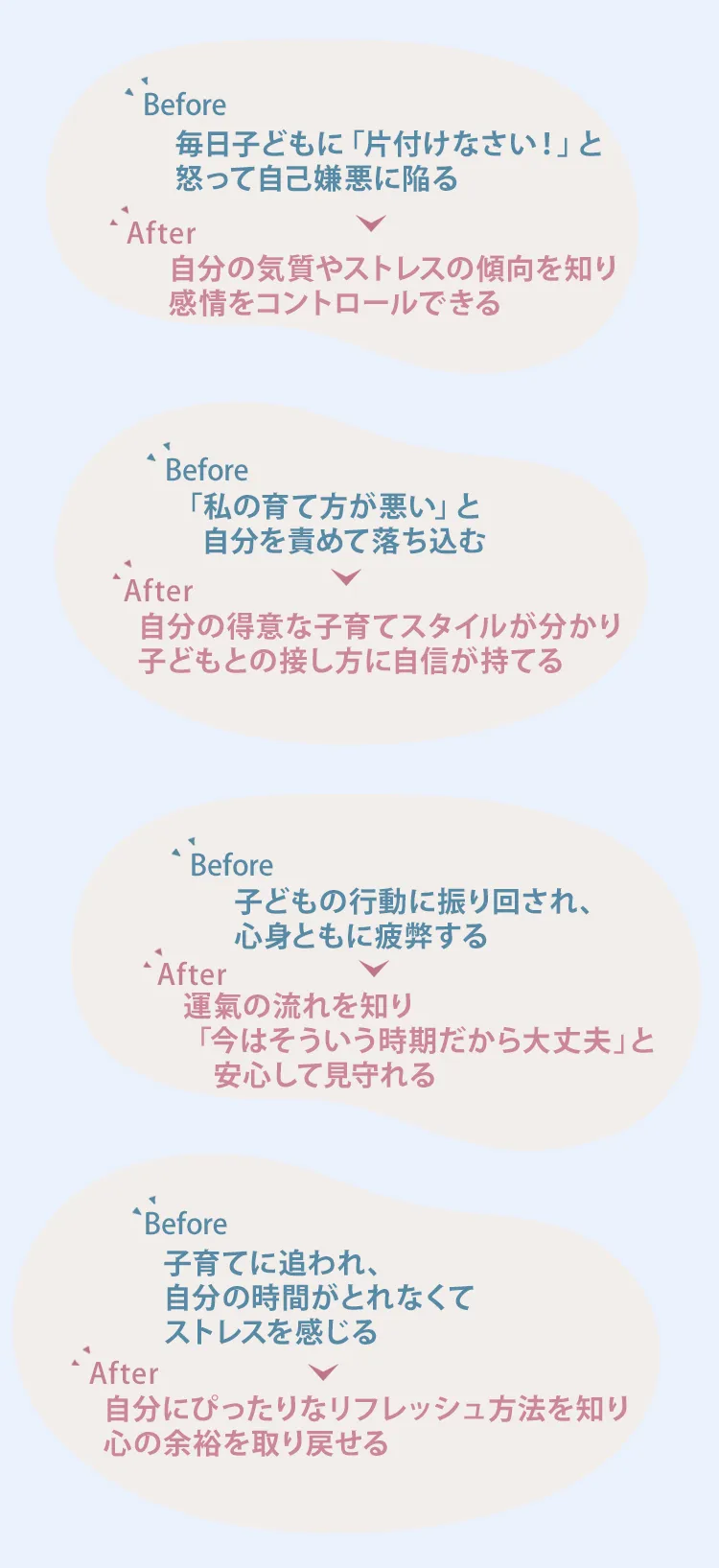 Before

毎日子どもに「片付けなさい！」と
怒って自己嫌悪に陥る

After

自分の気質やストレスの傾向を知り
感情をコントロールできる

Before

「私の育て方が悪い」と
自分を責めて落ち込む

After

自分の得意な子育てスタイルが分かり
子どもとの接し方に自信が持てる

Before

子どもの行動に振り回され、
心身ともに疲弊する

After

運氣の流れを知り
「今はそういう時期だから大丈夫」と
安心して見守れる

Before

子育てに追われ、
自分の時間がとれなくて
ストレスを感じる

After

自分にぴったりなリフレッシュ方法を知り
心の余裕を取り戻せる